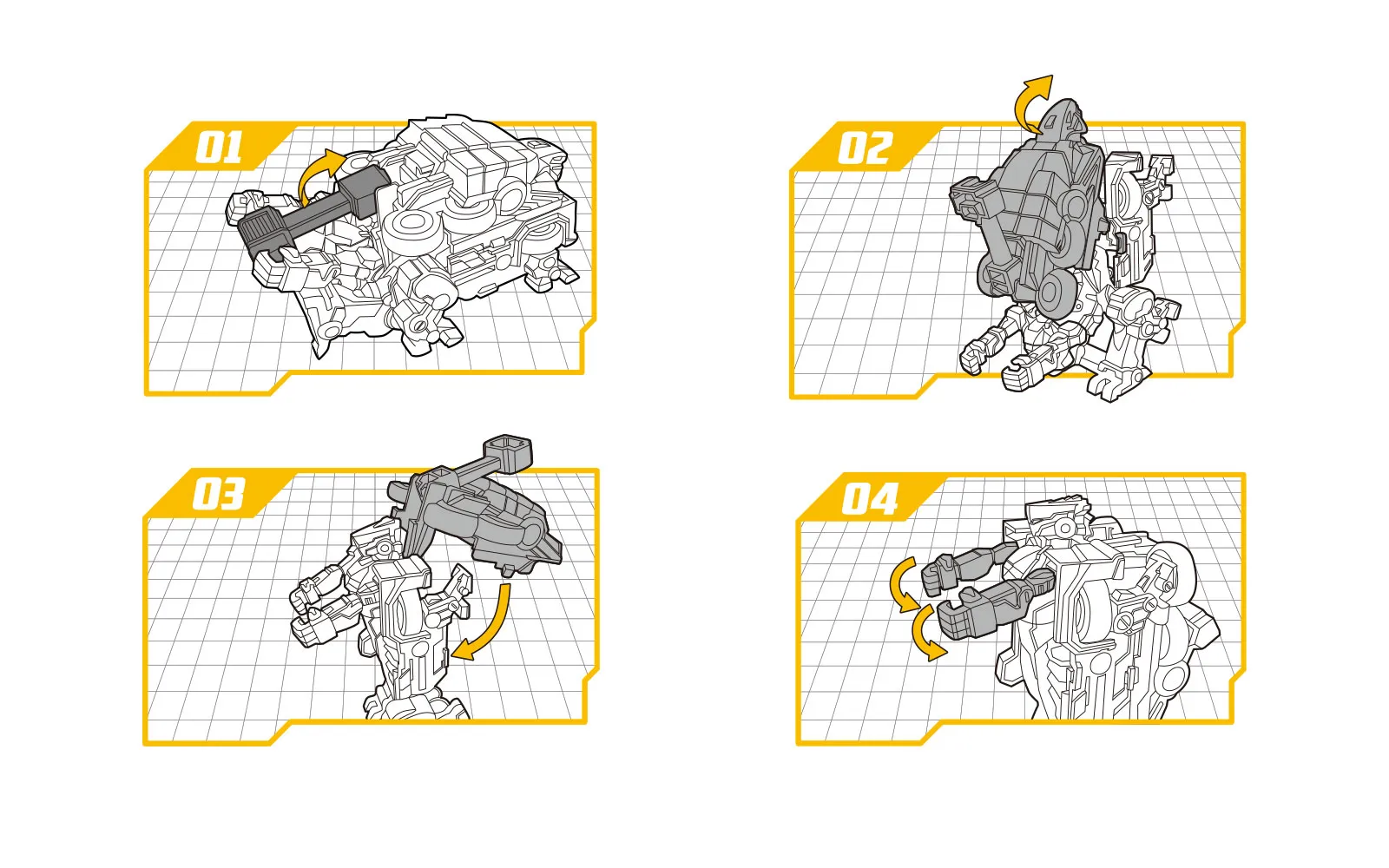 01

02

03

04