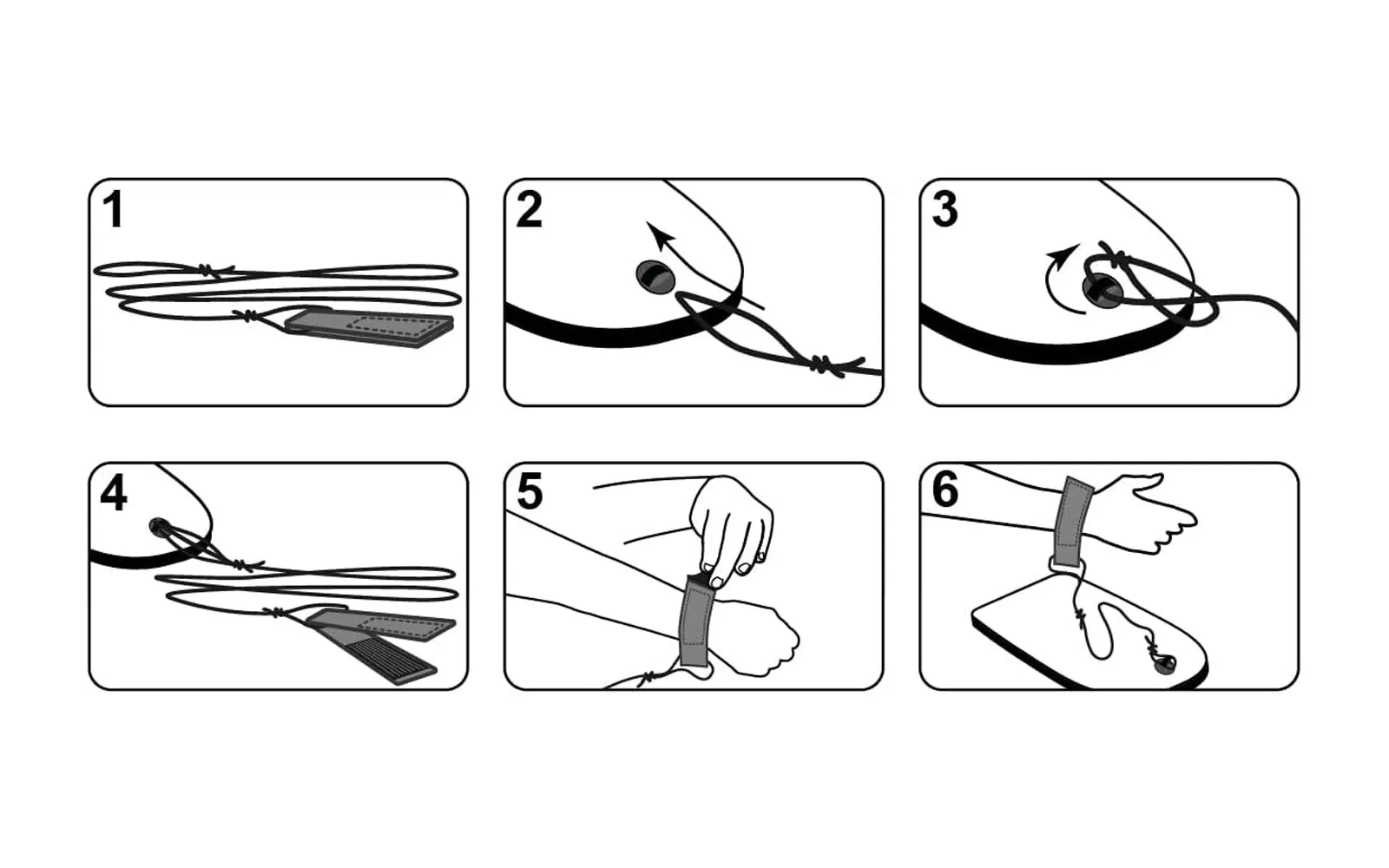 1

2

3

4

5

6