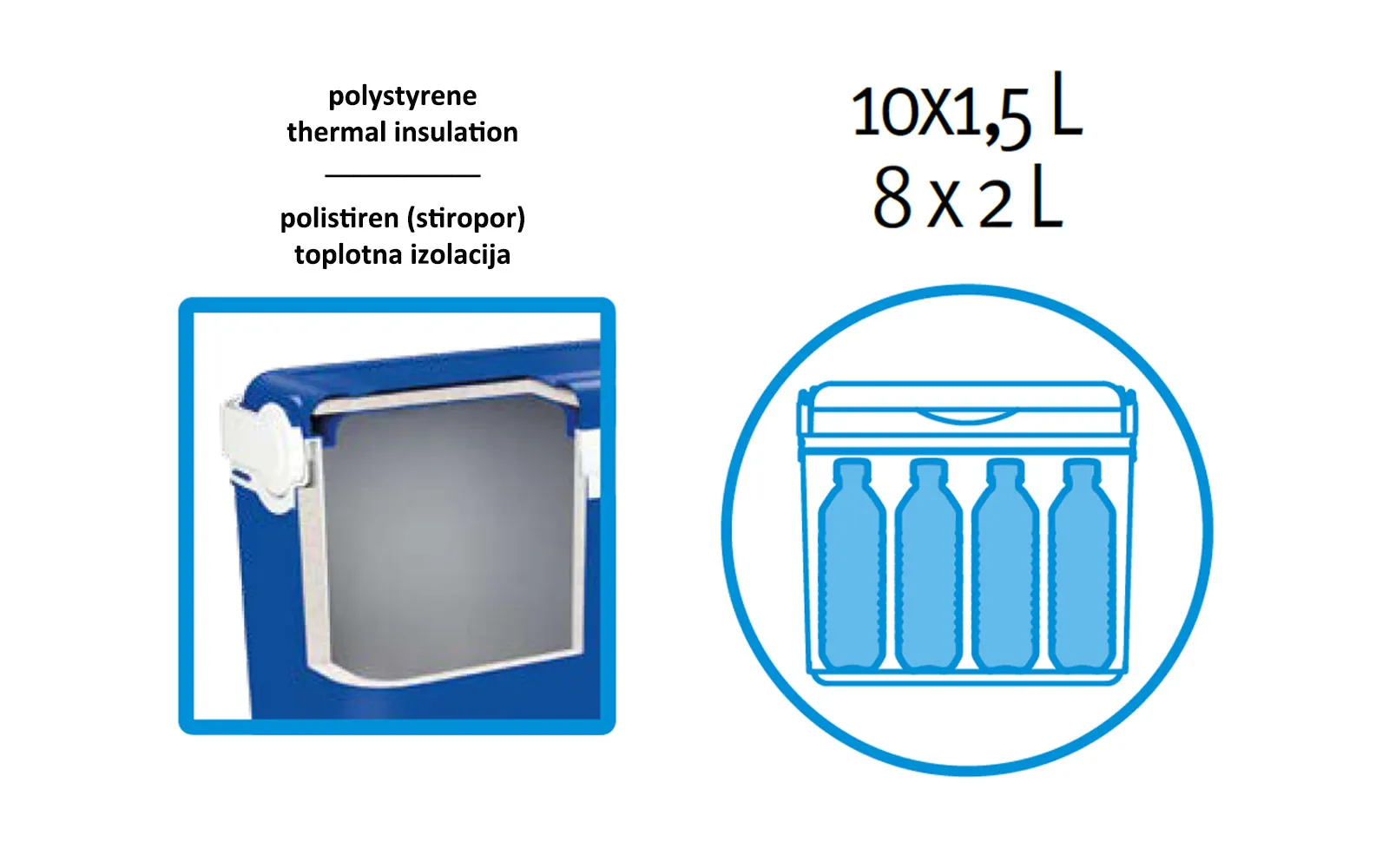 polystyrene
thermal insulation

polistiren (stiropor)
toplotna izolacija

10X1,5 L
8 x 2 L